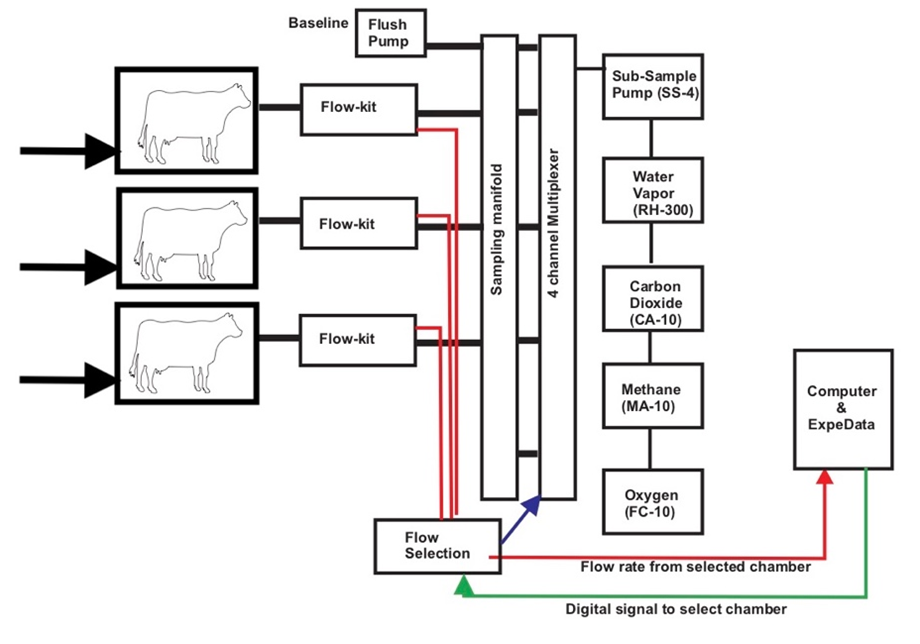 Baseline
Flush Pump

Flow-kit
Flow-kit
Flow-kit

Sampling manifold
4 channel Multiplexer

Sub-Sample Pump (SS-4)
Water Vapor (RH-300)
Carbon Dioxide (CA-10)
Methane (MA-10)
Oxygen (FC-10)

Computer & ExpeData

Flow Selection

Flow rate from selected chamber
Digital signal to select chamber